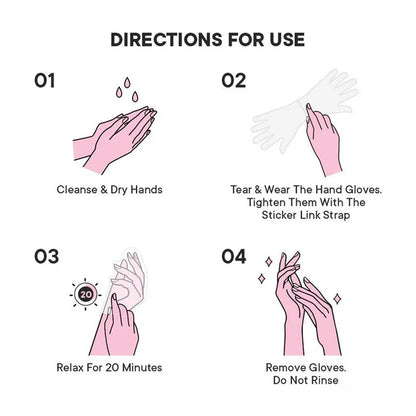 DIRECTIONS FOR USE

01

Cleanse & Dry Hands

02

Tear & Wear The Hand Gloves. Tighten Them With The Sticker Link Strap

03

20

Relax For 20 Minutes

04

Remove Gloves. Do Not Rinse