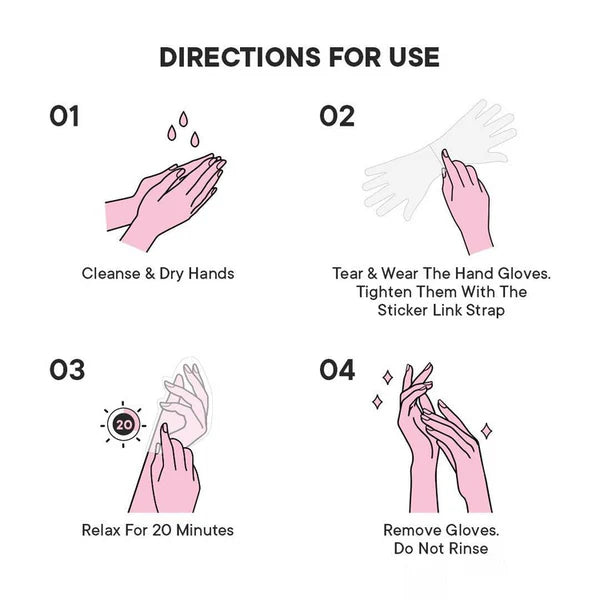 DIRECTIONS FOR USE

01

Cleanse & Dry Hands

02

Tear & Wear The Hand Gloves. Tighten Them With The Sticker Link Strap

03

20

Relax For 20 Minutes

04

Remove Gloves. Do Not Rinse