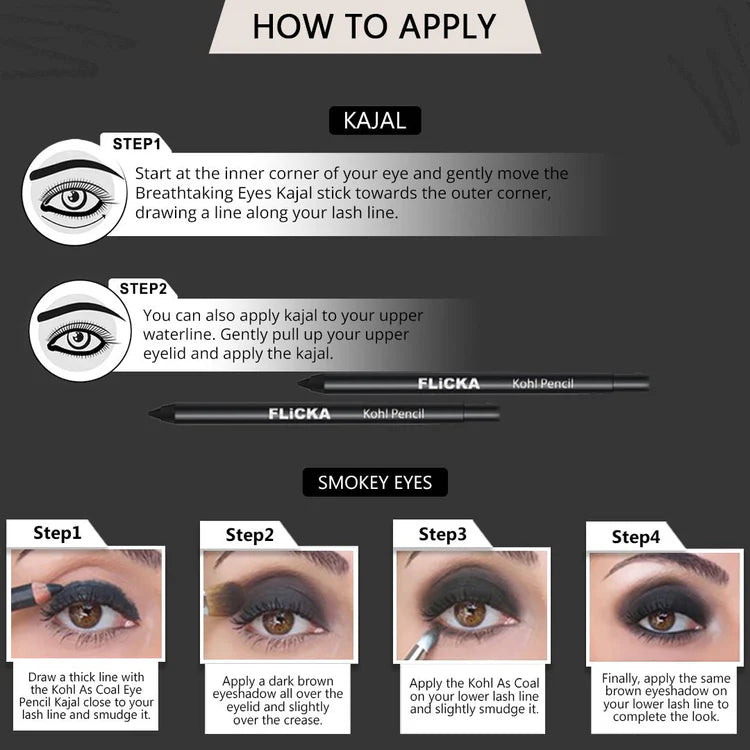 HOW TO APPLY

KAJAL

STEP1

Start at the inner corner of your eye and gently move the Breathtaking Eyes Kajal stick towards the outer corner, drawing a line along your lash line.

STEP2

You can also apply kajal to your upper waterline. Gently pull up your upper eyelid and apply the kajal.

FLiCKA Kohl Pencil

FLiCKA Kohl Pencil

SMOKEY EYES

Step1

Draw a thick line with the Kohl As Coal Eye Pencil Kajal close to your lash line and smudge it.

Step2

Apply a dark brown eyeshadow all over the eyelid and slightly over the crease.

Step3

Apply the Kohl As Coal on your lower lash line and slightly smudge it.

Step4

Finally, apply the same brown eyeshadow on your lower lash line to complete the look.