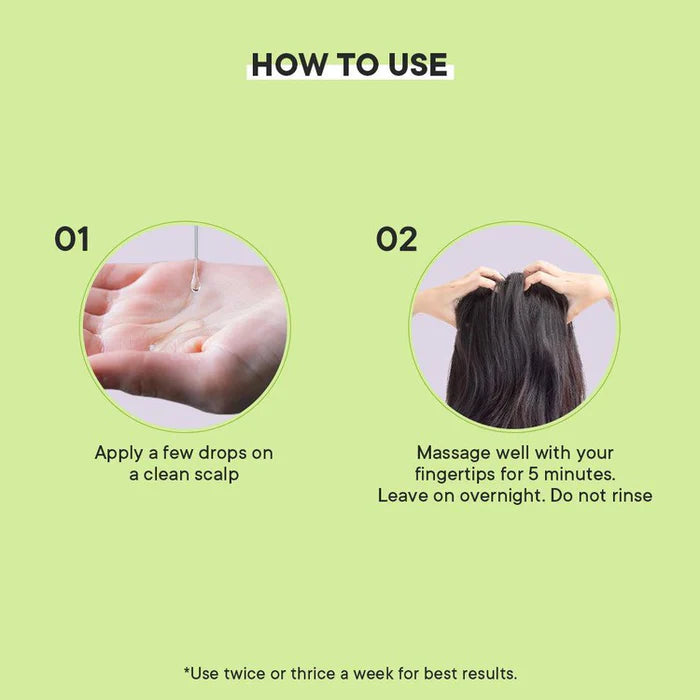 HOW TO USE

01

Apply a few drops on a clean scalp

02

Massage well with your fingertips for 5 minutes. Leave on overnight. Do not rinse

*Use twice or thrice a week for best results.