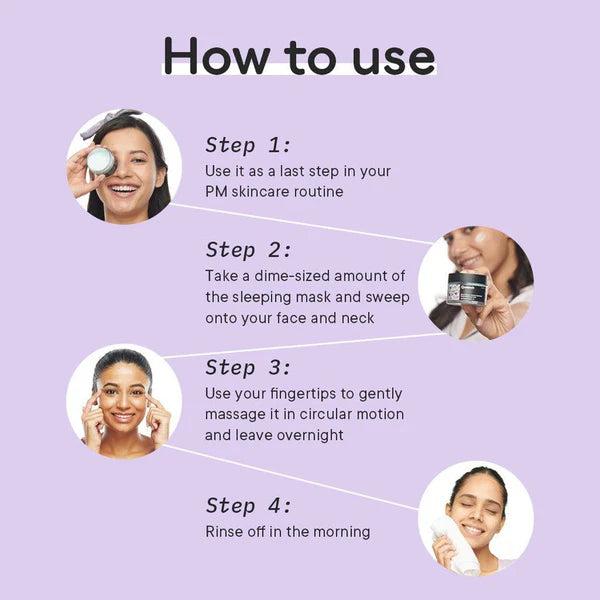 How to use

Step 1:
Use it as a last step in your PM skincare routine

Step 2:
Take a dime-sized amount of the sleeping mask and sweep onto your face and neck

Step 3:
Use your fingertips to gently massage it in circular motion and leave overnight

Step 4:
Rinse off in the morning