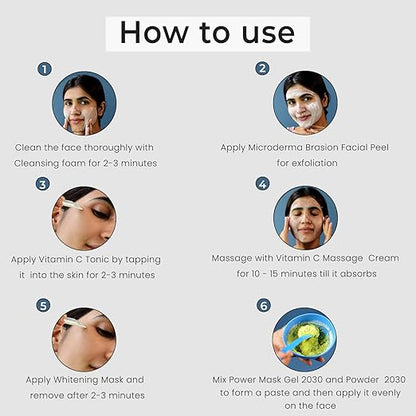 How to use

1
Clean the face thoroughly with Cleansing foam for 2-3 minutes

2
Apply Microderma Brasion Facial Peel for exfoliation

3
Apply Vitamin C Tonic by tapping it into the skin for 2-3 minutes

4
Massage with Vitamin C Massage Cream for 10 - 15 minutes till it absorbs

5
Apply Whitening Mask and remove after 2-3 minutes

6
Mix Power Mask Gel 2030 and Powder 2030 to form a paste and then apply it evenly on the face