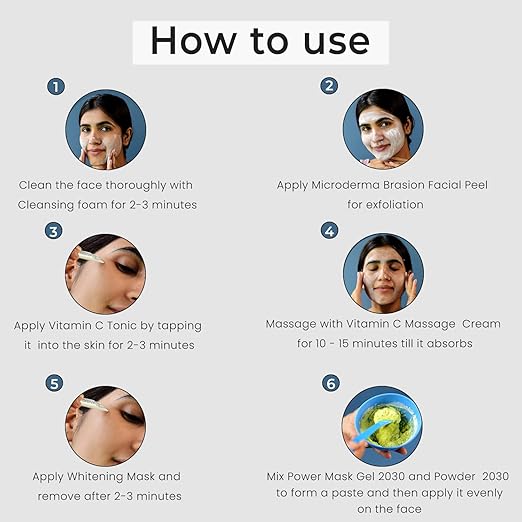 How to use

1

Clean the face thoroughly with Cleansing foam for 2-3 minutes

2

Apply Microderma Brasion Facial Peel for exfoliation

3

Apply Vitamin C Tonic by tapping it into the skin for 2-3 minutes

4

Massage with Vitamin C Massage Cream for 10 - 15 minutes till it absorbs

5

Apply Whitening Mask and remove after 2-3 minutes

6

Mix Power Mask Gel 2030 and Powder 2030 to form a paste and then apply it evenly on the face