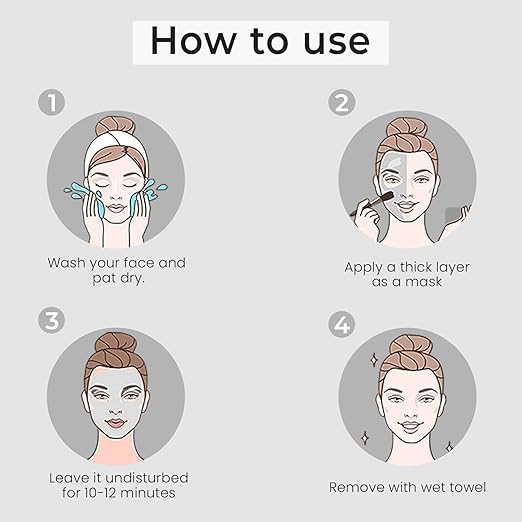 How to use

1

Wash your face and pat dry.

2

Apply a thick layer as a mask

3

Leave it undisturbed for 10-12 minutes

4

Remove with wet towel