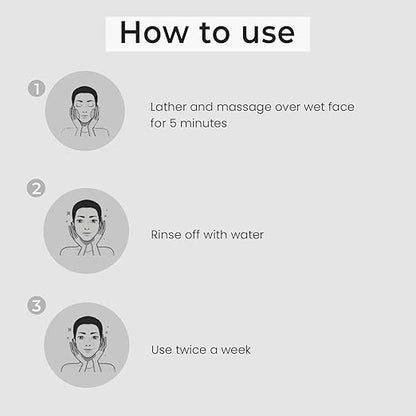 How to use

1

Lather and massage over wet face for 5 minutes

2

Rinse off with water

3

Use twice a week