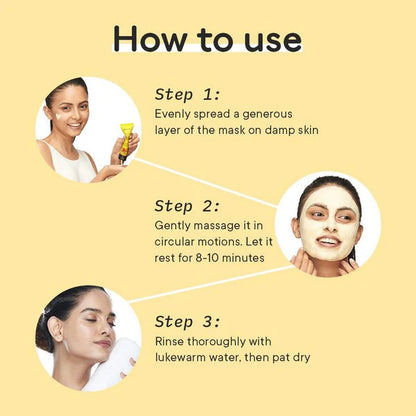 How to use

Step 1:
Evenly spread a generous layer of the mask on damp skin

Step 2:
Gently massage it in circular motions. Let it rest for 8-10 minutes

Step 3:
Rinse thoroughly with lukewarm water, then pat dry