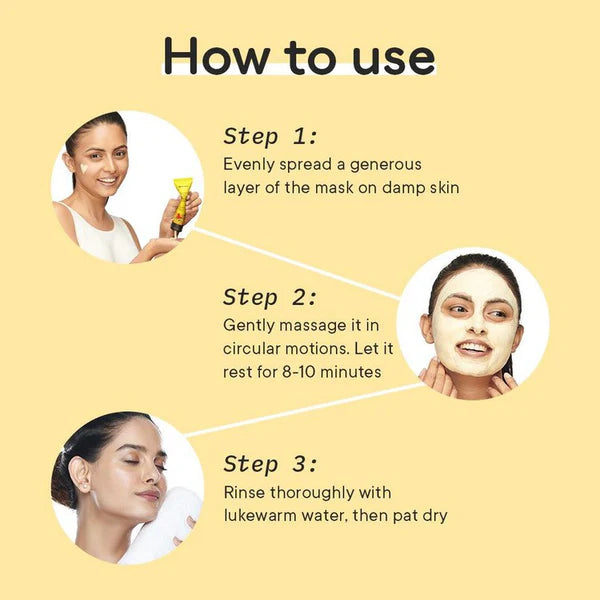 How to use

Step 1:
Evenly spread a generous layer of the mask on damp skin

Step 2:
Gently massage it in circular motions. Let it rest for 8-10 minutes

Step 3:
Rinse thoroughly with lukewarm water, then pat dry