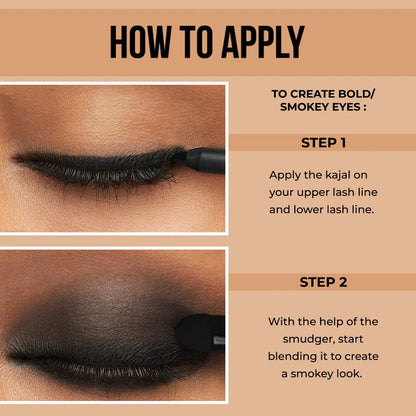 HOW TO APPLY

TO CREATE BOLD/ SMOKEY EYES :

STEP 1

Apply the kajal on your upper lash line and lower lash line.

STEP 2

With the help of the smudger, start blending it to create a smokey look.