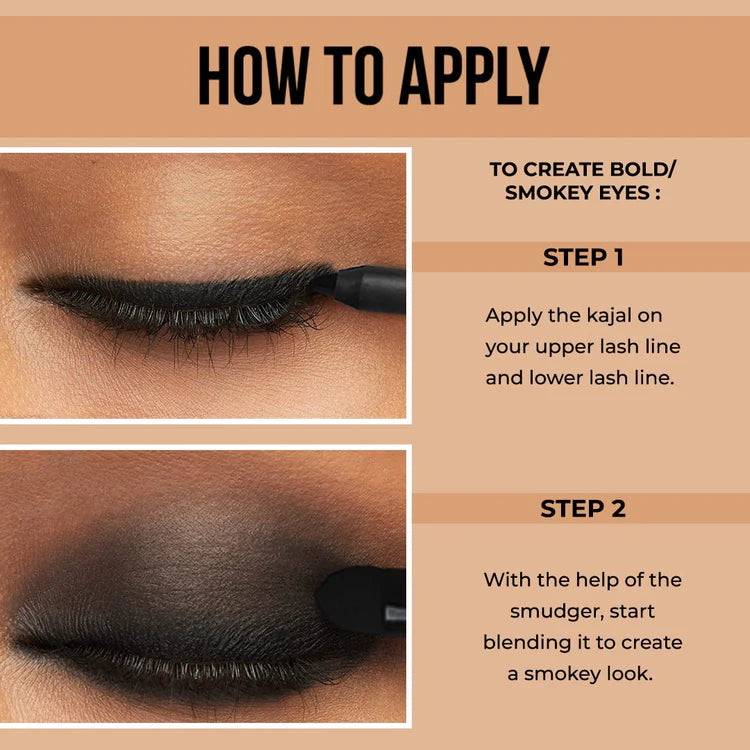 HOW TO APPLY

TO CREATE BOLD/ SMOKEY EYES :

STEP 1

Apply the kajal on your upper lash line and lower lash line.

STEP 2

With the help of the smudger, start blending it to create a smokey look.