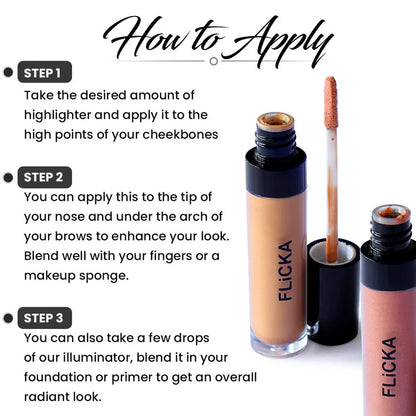 How to Apply

STEP 1

Take the desired amount of highlighter and apply it to the high points of your cheekbones

STEP 2

You can apply this to the tip of your nose and under the arch of your brows to enhance your look. Blend well with your fingers or a makeup sponge.

STEP 3

You can also take a few drops of our illuminator, blend it in your foundation or primer to get an overall radiant look.

FLiCKA

FLiCKA