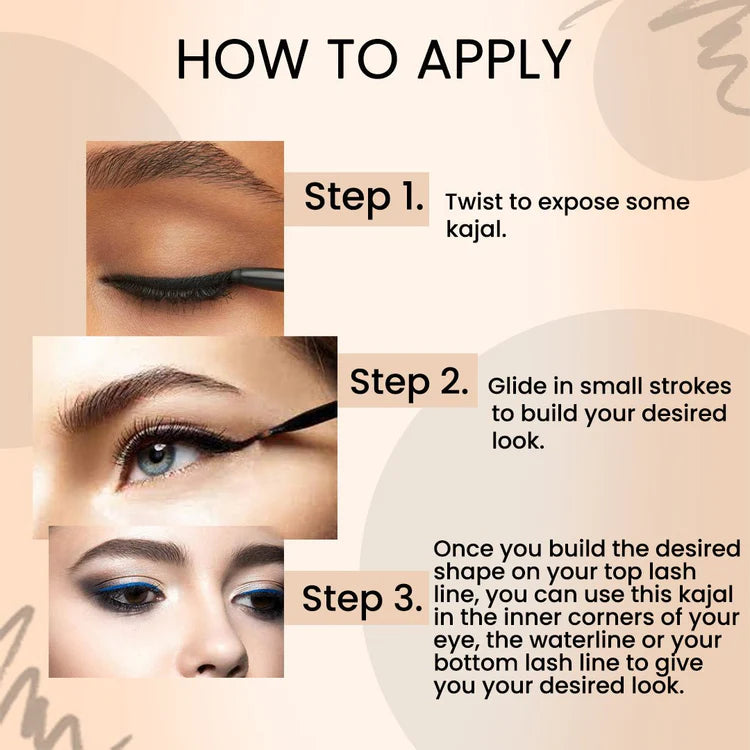 HOW TO APPLY

Step 1. Twist to expose some kajal.

Step 2. Glide in small strokes to build your desired look.

Step 3. Once you build the desired shape on your top lash line, you can use this kajal in the inner corners of your eye, the waterline or your bottom lash line to give you your desired look.