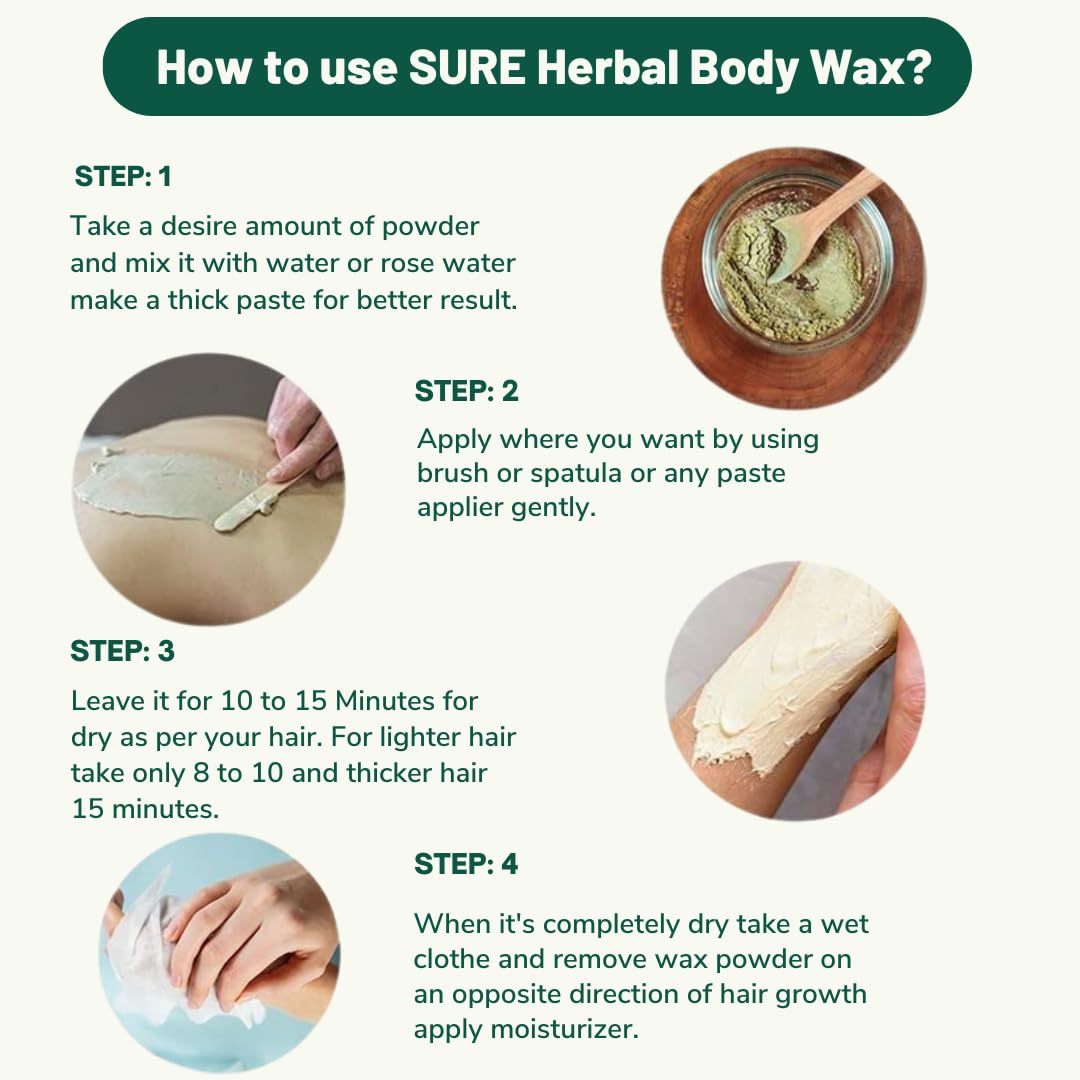 How to use SURE Herbal Body Wax?

STEP: 1

Take a desire amount of powder and mix it with water or rose water make a thick paste for better result.

STEP: 2

Apply where you want by using brush or spatula or any paste applier gently.

STEP: 3

Leave it for 10 to 15 Minutes for dry as per your hair. For lighter hair take only 8 to 10 and thicker hair 15 minutes.

STEP: 4

When it's completely dry take a wet clothe and remove wax powder on an opposite direction of hair growth apply moisturizer.